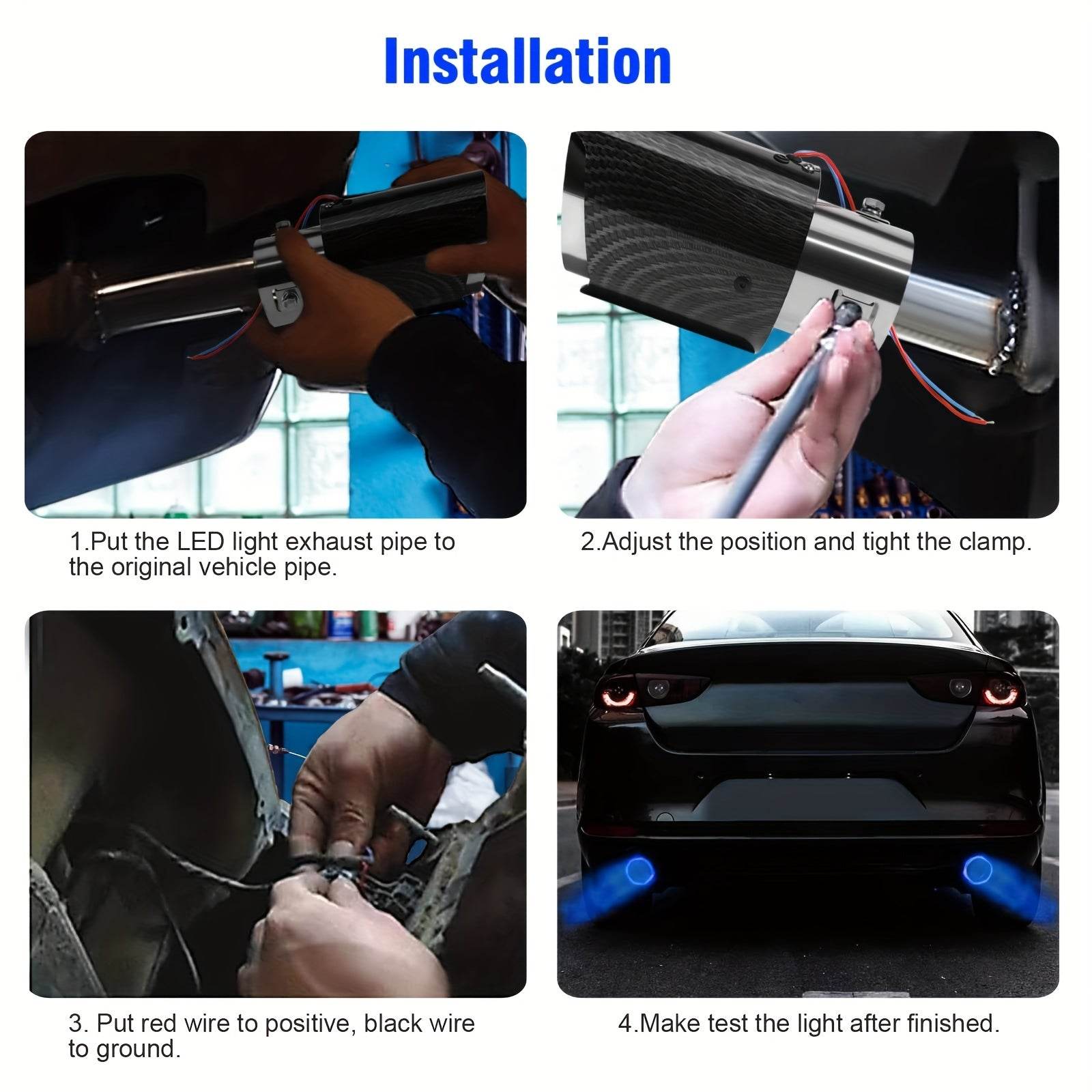 Installation

1.Put the LED light exhaust pipe to the original vehicle pipe.

2.Adjust the position and tight the clamp.

3. Put red wire to positive, black wire to ground.

4.Make test the light after finished.