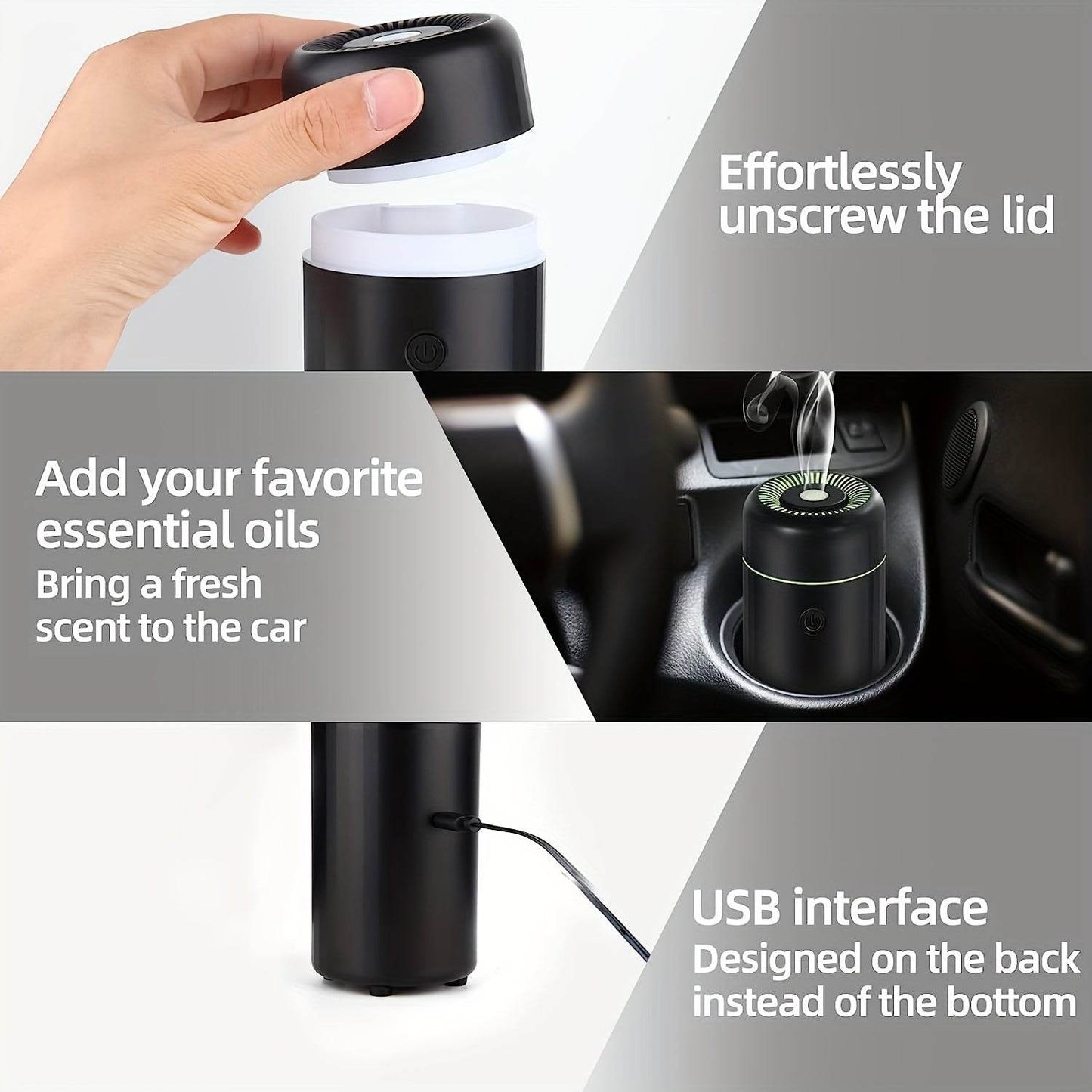 Effortlessly unscrew the lid

Add your favorite essential oils
Bring a fresh scent to the car

USB interface
Designed on the back instead of the bottom