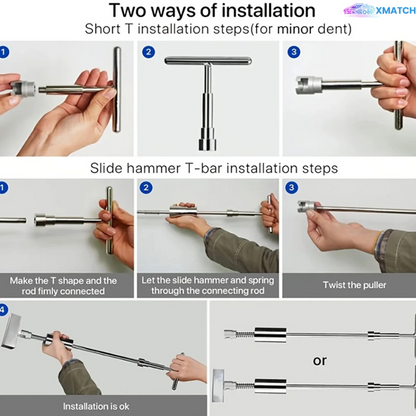 Two ways of installation

XMATCH

Short T installation steps(for minor dent)

1

2

3

Slide hammer T-bar installation steps

1

2

3

Make the T shape and the rod fimly connected

Let the slide hammer and spring through the connecting rod

Twist the puller

4

Installation is ok

or