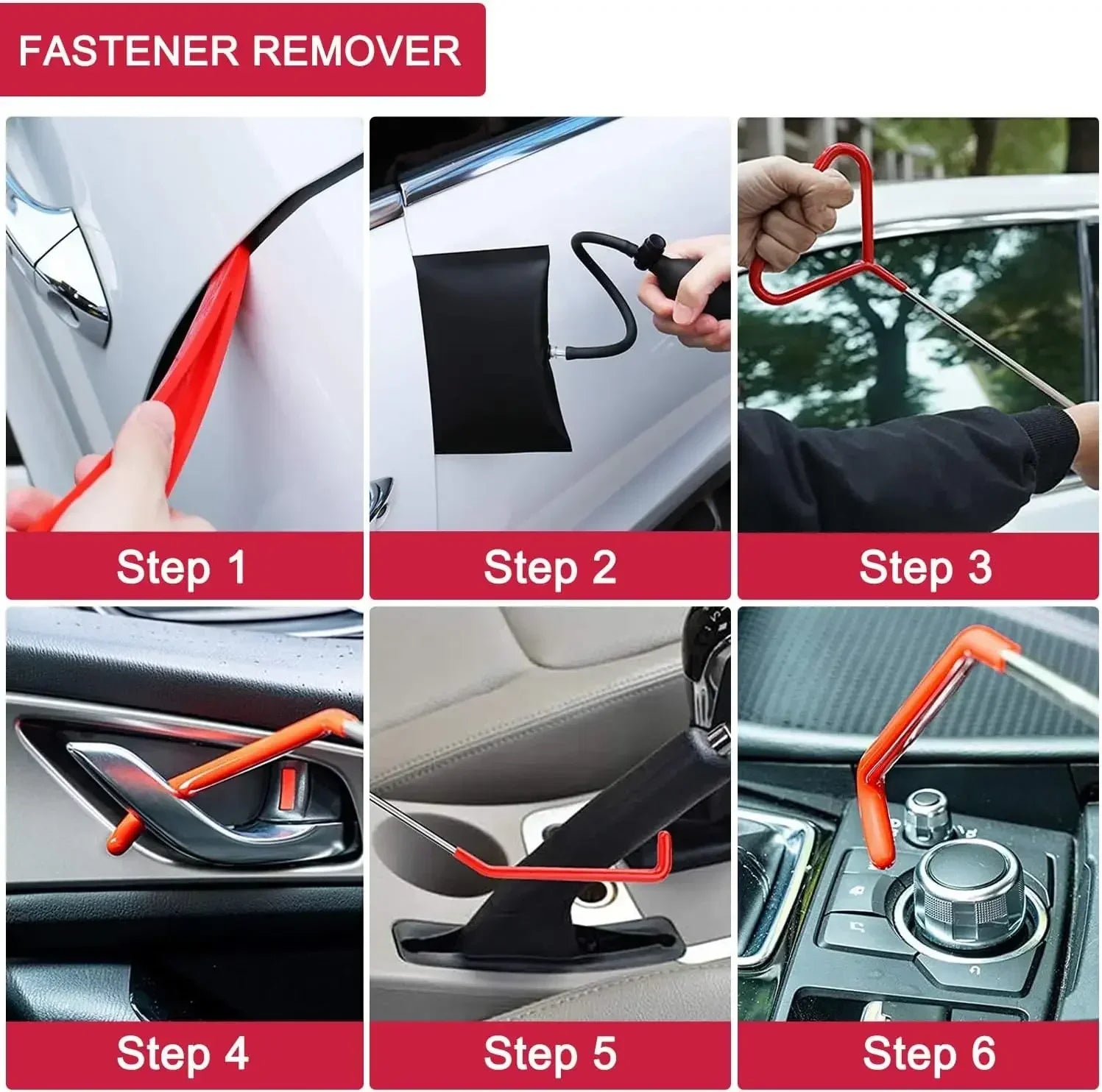 FASTENER REMOVER

Step 1

Step 2

Step 3

Step 4

Step 5

Step 6